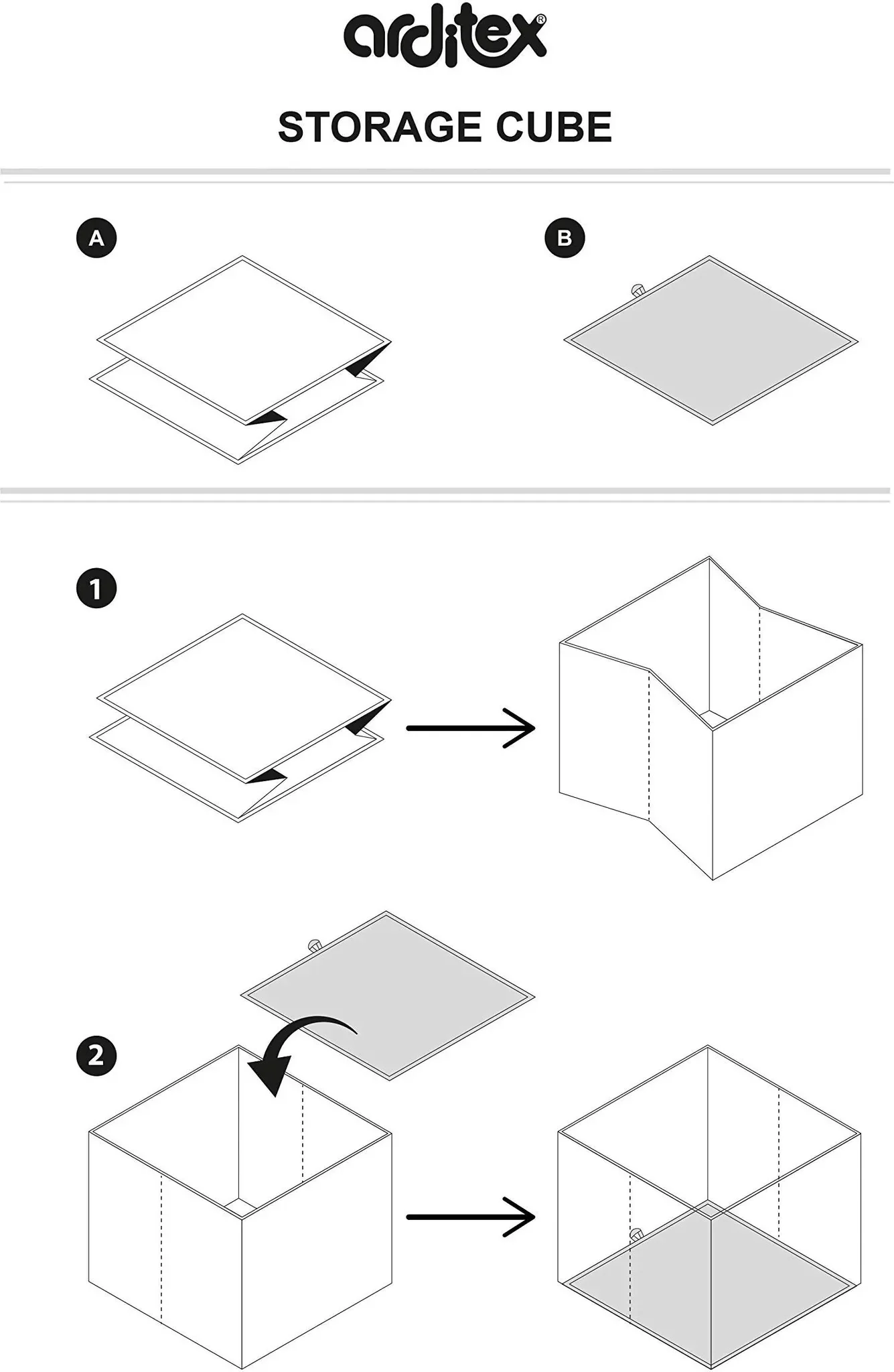 arditex®

STORAGE CUBE

A

B

1

2